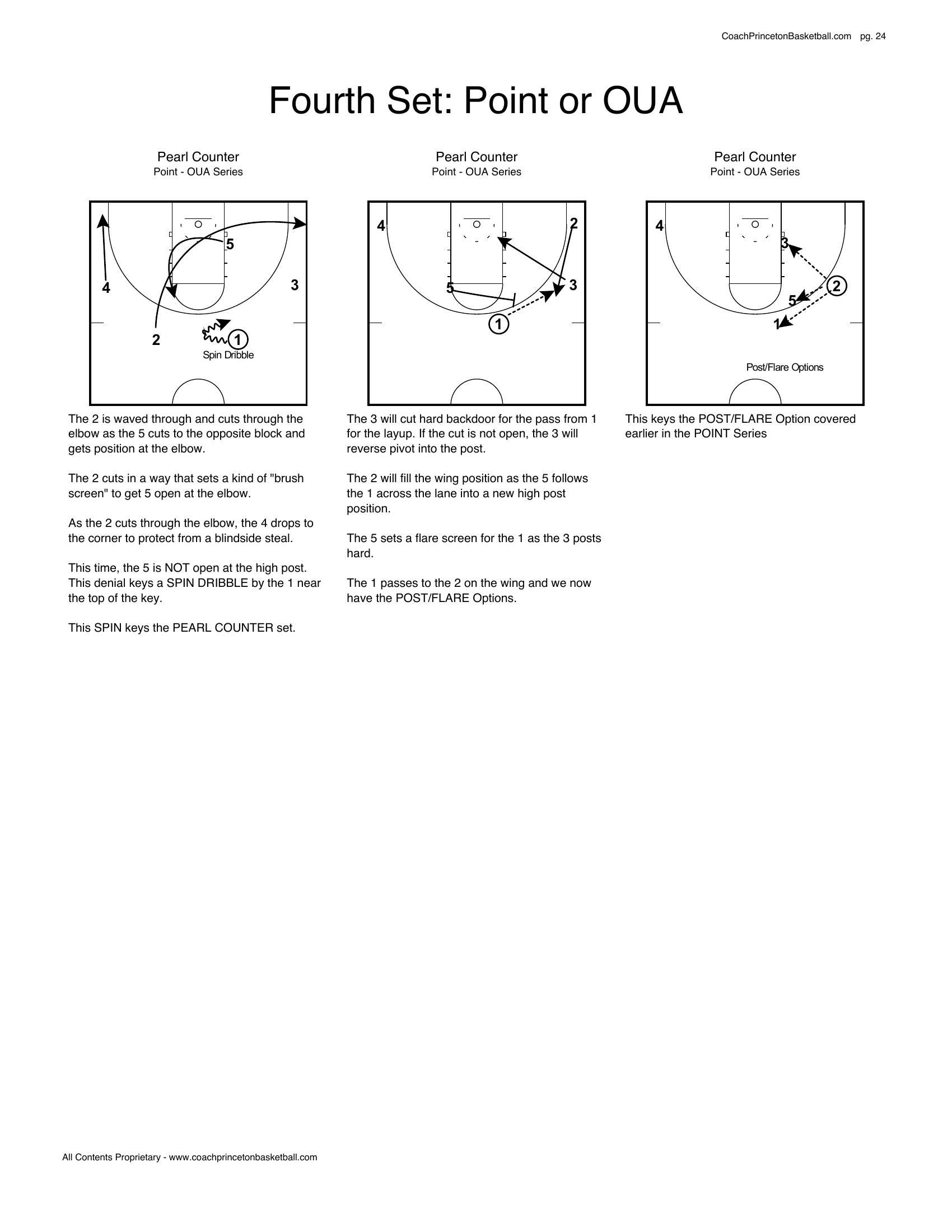 CoachPrincetonBasketball.com pg. 24

Fourth Set: Point or OUA

Pearl Counter
Point - OUA Series

5
4
3
2
1
Spin Dribble

The 2 is waved through and cuts through the elbow as the 5 cuts to the opposite block and gets position at the elbow.

The 2 cuts in a way that sets a kind of "brush screen" to get 5 open at the elbow.

As the 2 cuts through the elbow, the 4 drops to the corner to protect from a blindside steal.

This time, the 5 is NOT open at the high post. This denial keys a SPIN DRIBBLE by the 1 near the top of the key.

This SPIN keys the PEARL COUNTER set.

Pearl Counter
Point - OUA Series

4
2
5
3
1

The 3 will cut hard backdoor for the pass from 1 for the layup. If the cut is not open, the 3 will reverse pivot into the post.

The 2 will fill the wing position as the 5 follows the 1 across the lane into a new high post position.

The 5 sets a flare screen for the 1 as the 3 posts hard.

The 1 passes to the 2 on the wing and we now have the POST/FLARE Options.

Pearl Counter
Point - OUA Series

4
3
2
5
1
Post/Flare Options

This keys the POST/FLARE Option covered earlier in the POINT Series

All Contents Proprietary - www.coachprincetonbasketball.com