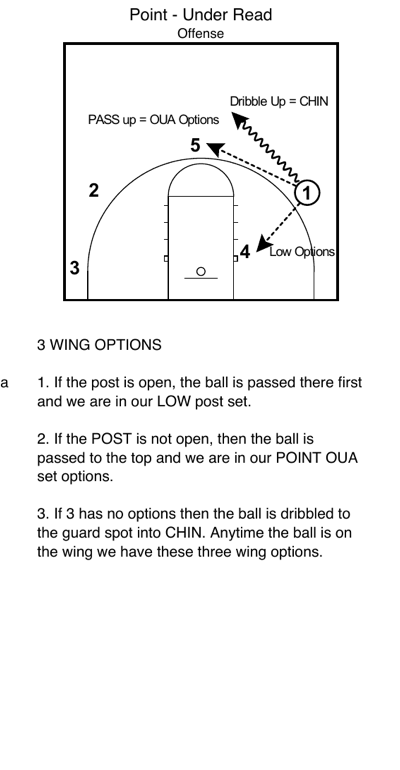 Point - Under Read
Offense

Dribble Up = CHIN
PASS up = OUA Options
5
2
1
4
Low Options
3

3 WING OPTIONS

a

1. If the post is open, the ball is passed there first and we are in our LOW post set.

2. If the POST is not open, then the ball is passed to the top and we are in our POINT OUA set options.

3. If 3 has no options then the ball is dribbled to the guard spot into CHIN. Anytime the ball is on the wing we have these three wing options.